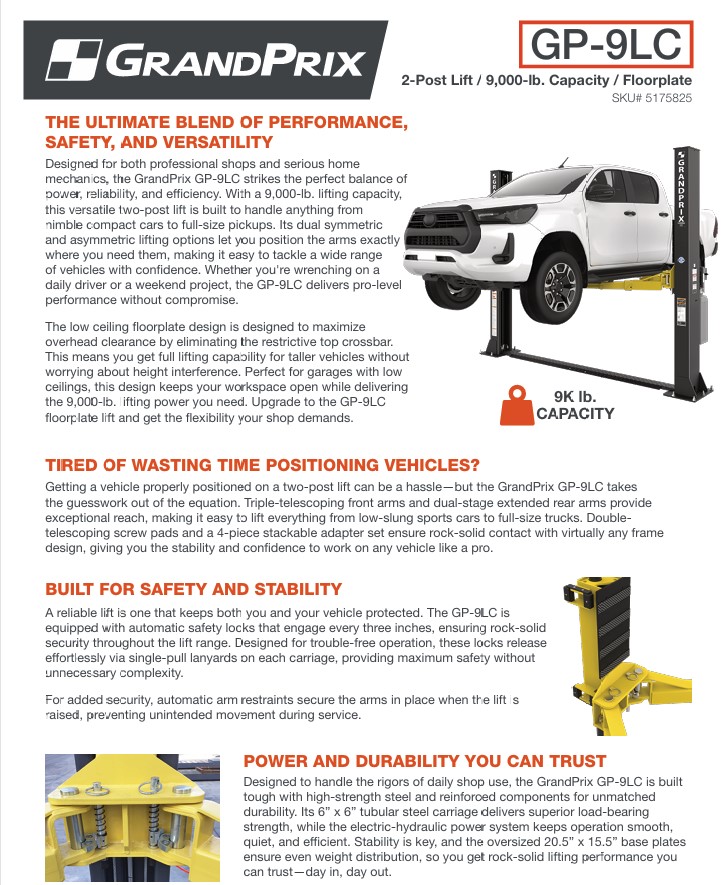 GRANDPRIX

GP-9LC

2-Post Lift / 9,000-lb. Capacity / Floorplate

SKU# 5175825

THE ULTIMATE BLEND OF PERFORMANCE, SAFETY, AND VERSATILITY

Designed for both professional shops and serious home mechanics, the GrandPrix GP-9LC strikes the perfect balance of power, reliability, and efficiency. With a 9,000-lb. lifting capacity, this versatile two-post lift is built to handle anything from nimble compact cars to full-size pickups. Its dual symmetric and asymmetric lifting options let you position the arms exactly where you need them, making it easy to tackle a wide range of vehicles with confidence. Whether you're wrenching on a daily driver or a weekend project, the GP-9LC delivers pro-level performance without compromise.

The low ceiling floorplate design is designed to maximize overhead clearance by eliminating the restrictive top crossbar. This means you get full lifting capability for taller vehicles without worrying about height interference. Perfect for garages with low ceilings, this design keeps your workspace open while delivering the 9,000-lb. lifting power you need. Upgrade to the GP-9LC floorplate lift and get the flexibility your shop demands.

GRANDPRIX

9K lb. CAPACITY

TIRED OF WASTING TIME POSITIONING VEHICLES?

Getting a vehicle properly positioned on a two-post lift can be a hassle—but the GrandPrix GP-9LC takes the guesswork out of the equation. Triple-telescoping front arms and dual-stage extended rear arms provide exceptional reach, making it easy to lift everything from low-slung sports cars to full-size trucks. Double-telescoping screw pads and a 4-piece stackable adapter set ensure rock-solid contact with virtually any frame design, giving you the stability and confidence to work on any vehicle like a pro.

BUILT FOR SAFETY AND STABILITY

A reliable lift is one that keeps both you and your vehicle protected. The GP-9LC is equipped with automatic safety locks that engage every three inches, ensuring rock-solid security throughout the lift range. Designed for trouble-free operation, these locks release effortlessly via single-pull lanyards on each carriage, providing maximum safety without unnecessary complexity.

For added security, automatic arm restraints secure the arms in place when the lift is raised, preventing unintended movement during service.

POWER AND DURABILITY YOU CAN TRUST

Designed to handle the rigors of daily shop use, the GrandPrix GP-9LC is built tough with high-strength steel and reinforced components for unmatched durability. Its 6" x 6" tubular steel carriage delivers superior load-bearing strength, while the electric-hydraulic power system keeps operation smooth, quiet, and efficient. Stability is key, and the oversized 20.5" x 15.5" base plates ensure even weight distribution, so you get rock-solid lifting performance you can trust—day in, day out.