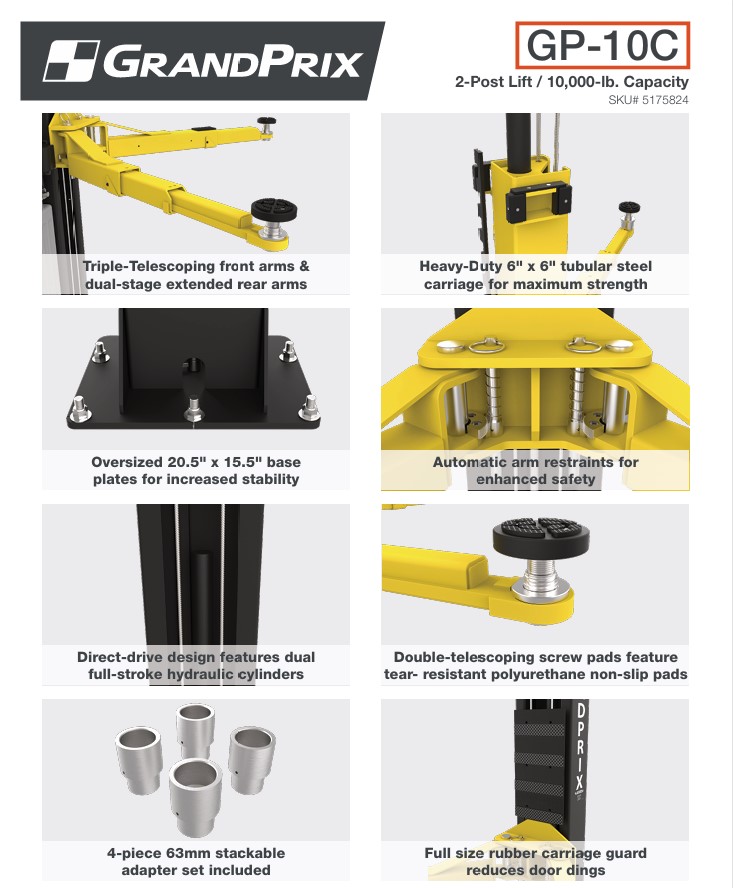 GRANDPRIX

GP-10C
2-Post Lift / 10,000-lb. Capacity
SKU# 5175824

Triple-Telescoping front arms & dual-stage extended rear arms

Heavy-Duty 6" x 6" tubular steel carriage for maximum strength

Oversized 20.5" x 15.5" base plates for increased stability

Automatic arm restraints for enhanced safety

Direct-drive design features dual full-stroke hydraulic cylinders

Double-telescoping screw pads feature tear- resistant polyurethane non-slip pads

4-piece 63mm stackable adapter set included

DPRIX

Full size rubber carriage guard reduces door dings