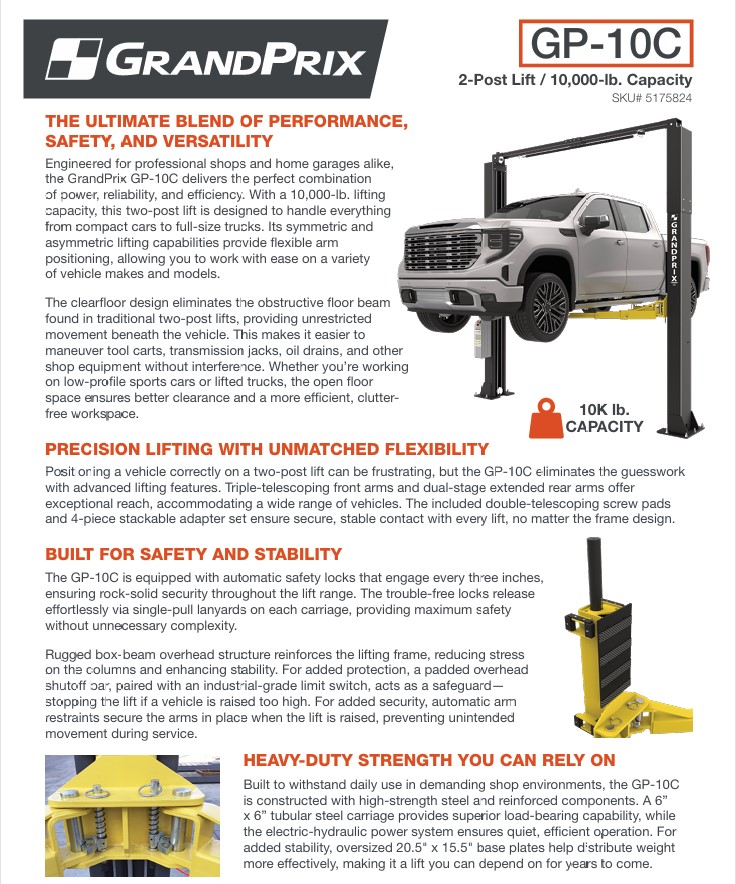 GRANDPRIX

GP-10C

2-Post Lift / 10,000-lb. Capacity

SKU# 5175824

THE ULTIMATE BLEND OF PERFORMANCE, SAFETY, AND VERSATILITY

Engineered for professional shops and home garages alike, the GrandPrix GP-10C delivers the perfect combination of power, reliability, and efficiency. With a 10,000-lb. lifting capacity, this two-post lift is designed to handle everything from compact cars to full-size trucks. Its symmetric and asymmetric lifting capabilities provide flexible arm positioning, allowing you to work with ease on a variety of vehicle makes and models.

The clearfloor design eliminates the obstructive floor beam found in traditional two-post lifts, providing unrestricted movement beneath the vehicle. This makes it easier to maneuver tool carts, transmission jacks, oil drains, and other shop equipment without interference. Whether you're working on low-profile sports cars or lifted trucks, the open floor space ensures better clearance and a more efficient, clutter-free workspace.

GRANDPRIX

10K lb. CAPACITY

PRECISION LIFTING WITH UNMATCHED FLEXIBILITY

Positioning a vehicle correctly on a two-post lift can be frustrating, but the GP-10C eliminates the guesswork with advanced lifting features. Triple-telescoping front arms and dual-stage extended rear arms offer exceptional reach, accommodating a wide range of vehicles. The included double-telescoping screw pads and 4-piece stackable adapter set ensure secure, stable contact with every lift, no matter the frame design.

BUILT FOR SAFETY AND STABILITY

The GP-10C is equipped with automatic safety locks that engage every three inches, ensuring rock-solid security throughout the lift range. The trouble-free locks release effortlessly via single-pull lanyards on each carriage, providing maximum safety without unnecessary complexity.

Rugged box-beam overhead structure reinforces the lifting frame, reducing stress on the columns and enhancing stability. For added protection, a padded overhead shutoff bar, paired with an industrial-grade limit switch, acts as a safeguard—stopping the lift if a vehicle is raised too high. For added security, automatic arm restraints secure the arms in place when the lift is raised, preventing unintended movement during service.

HEAVY-DUTY STRENGTH YOU CAN RELY ON

Built to withstand daily use in demanding shop environments, the GP-10C is constructed with high-strength steel and reinforced components. A 6" x 6" tubular steel carriage provides superior load-bearing capability, while the electric-hydraulic power system ensures quiet, efficient operation. For added stability, oversized 20.5" x 15.5" base plates help distribute weight more effectively, making it a lift you can depend on for years to come.